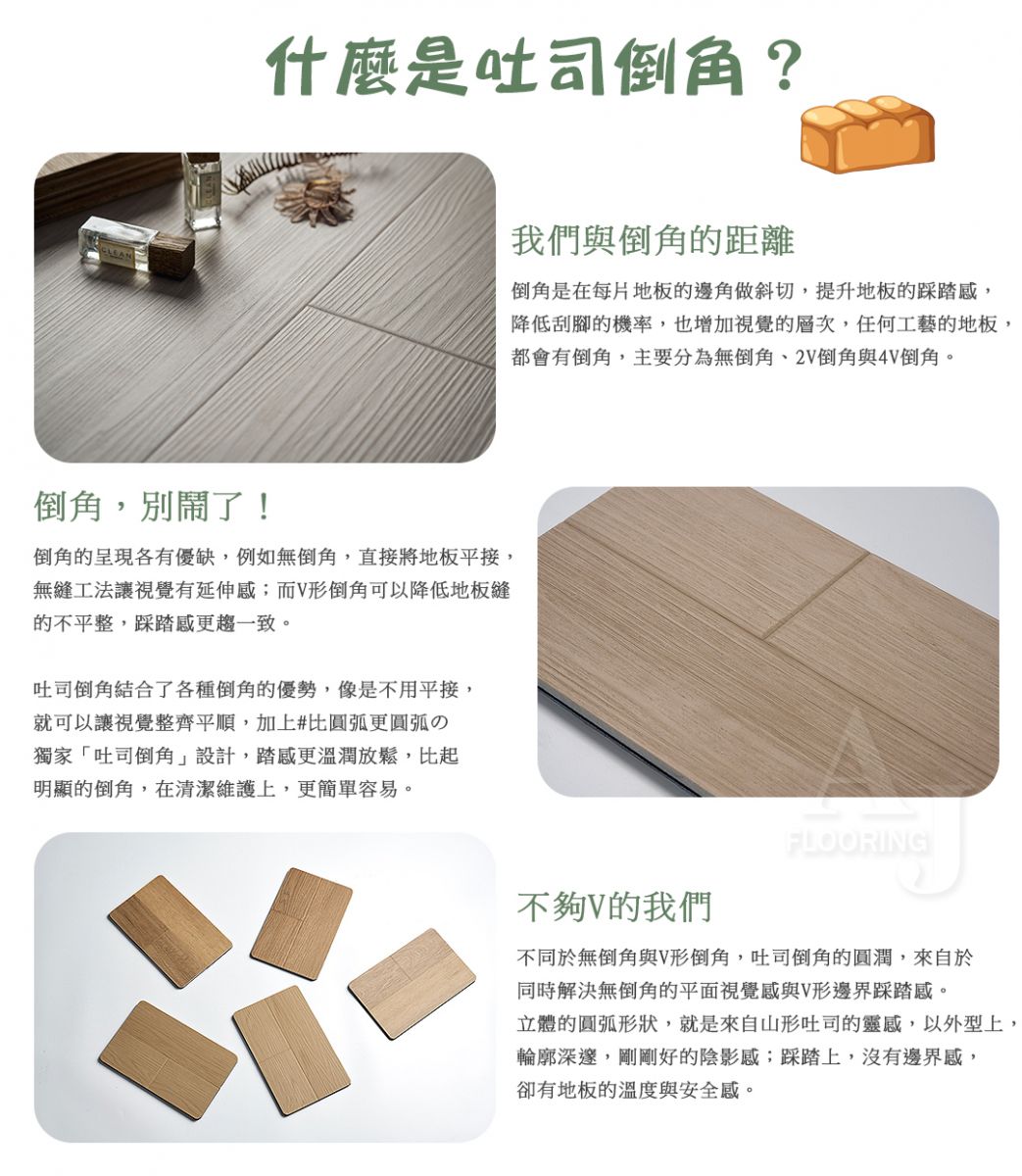 什麼是吐司倒角？

CLEAN

我們與倒角的距離

倒角是在每片地板的邊角做斜切，提升地板的踩踏感，降低刮腳的機率，也增加視覺的層次，任何工藝的地板，都會有倒角，主要分為無倒角、2V倒角與4V倒角。

倒角，別鬧了！

倒角的呈現各有優缺，例如無倒角，直接將地板平接，無縫工法讓視覺有延伸感；而V形倒角可以降低地板縫的不平整，踩踏感更趨一致。

吐司倒角結合了各種倒角的優勢，像是不用平接，就可以讓視覺整齊平順，加上#比圓弧更圓弧の獨家「吐司倒角」設計，踏感更溫潤放鬆，比起明顯的倒角，在清潔維護上，更簡單容易。

AJ FLOORING

不夠V的我們

不同於無倒角與V形倒角，吐司倒角的圓潤，來自於同時解決無倒角的平面視覺感與V形邊界踩踏感。立體的圓弧形狀，就是來自山形吐司的靈感，以外型上，輪廓深邃，剛剛好的陰影感；踩踏上，沒有邊界感，卻有地板的溫度與安全感。